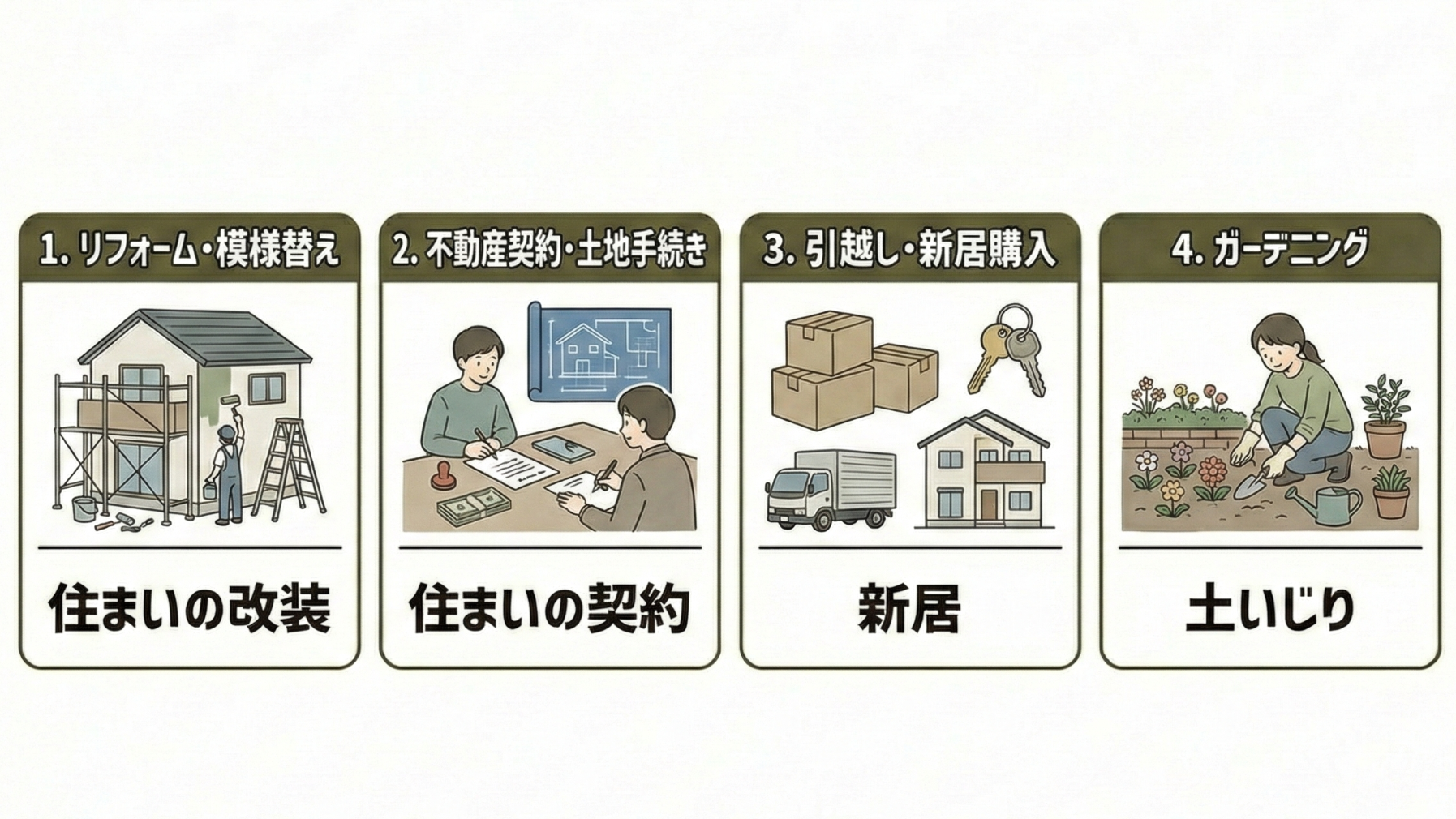 1. リフォーム・模様替え

住まいの改装

2. 不動産契約・土地手続き

住まいの契約

3. 引越し・新居購入

新居

4. ガーデニング

土いじり